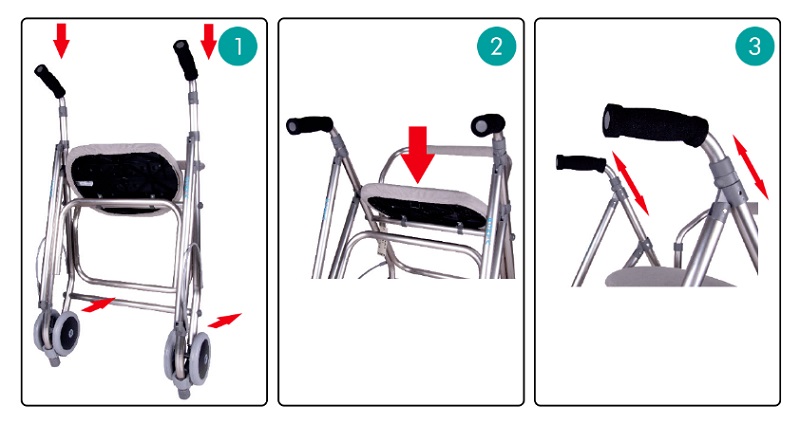 1

2

3