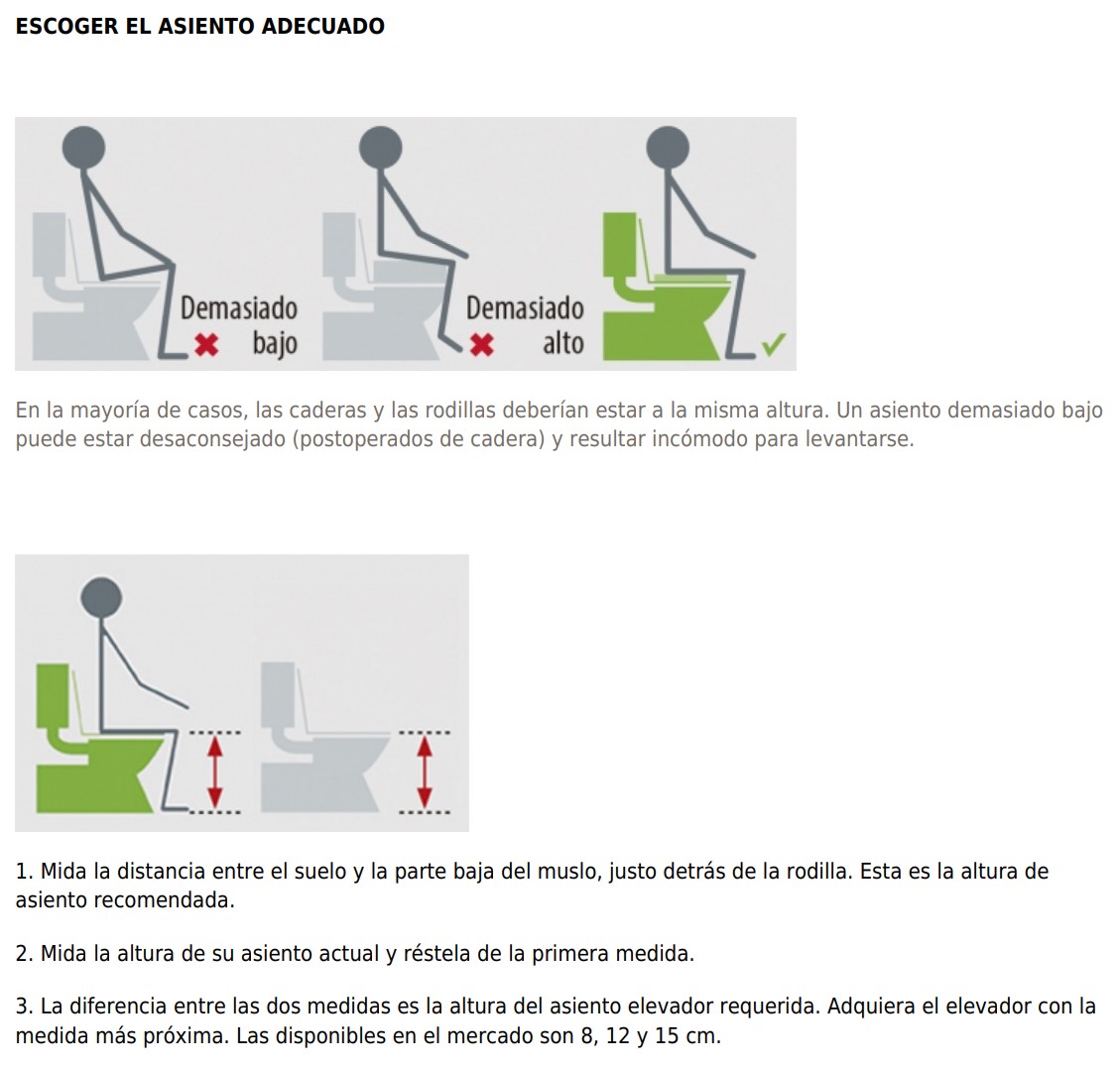 ESCOGER EL ASIENTO ADECUADO

Demasiado bajo

Demasiado alto

En la mayoría de casos, las caderas y las rodillas deberían estar a la misma altura. Un asiento demasiado bajo puede estar desaconsejado (postoperados de cadera) y resultar incómodo para levantarse.

1. Mida la distancia entre el suelo y la parte baja del muslo, justo detrás de la rodilla. Esta es la altura de asiento recomendada.

2. Mida la altura de su asiento actual y réstela de la primera medida.

3. La diferencia entre las dos medidas es la altura del asiento elevador requerida. Adquiera el elevador con la medida más próxima. Las disponibles en el mercado son 8, 12 y 15 cm.