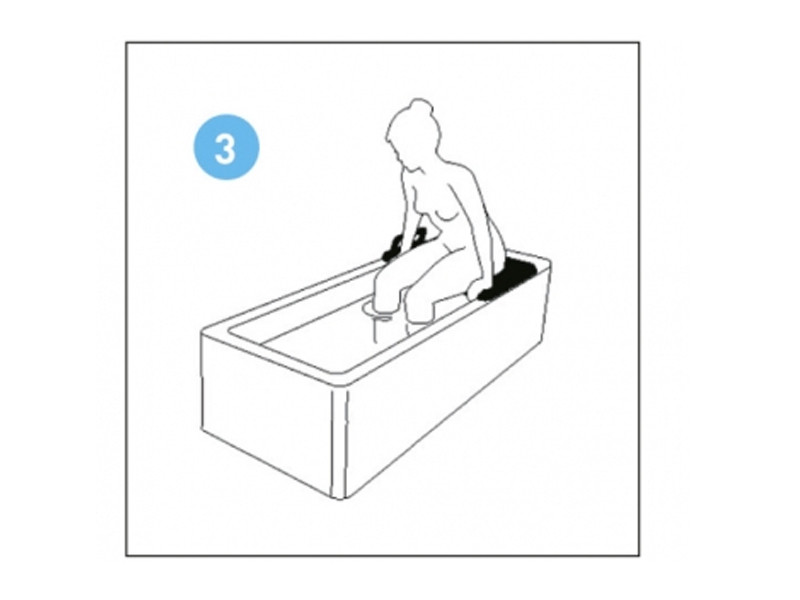 3