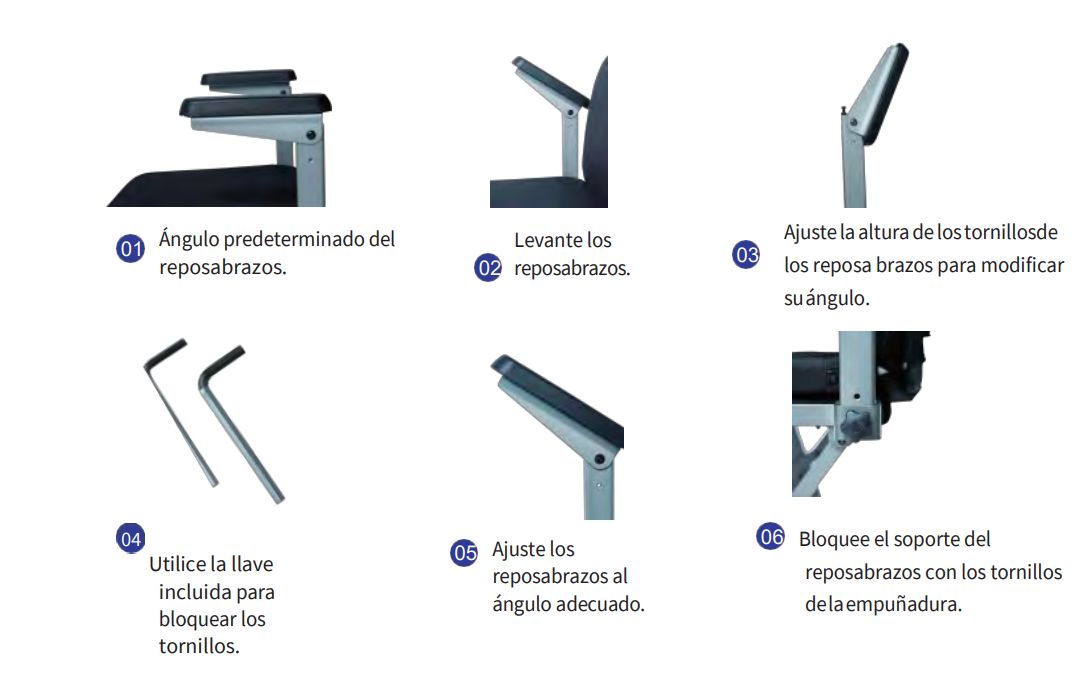 01 Ángulo predeterminado del reposabrazos.

02 Levante los reposabrazos.

03 Ajuste la altura de los tornillosde los reposa brazos para modificar su ángulo.

04 Utilice la llave incluida para bloquear los tornillos.

05 Ajuste los reposabrazos al ángulo adecuado.

06 Bloquee el soporte del reposabrazos con los tornillos de la empuñadura.