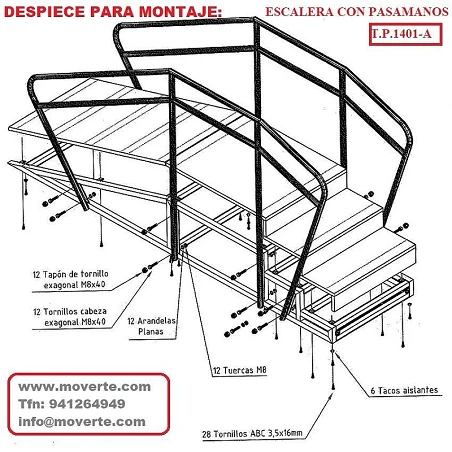 DESPIECE PARA MONTAJE:

ESCALERA CON PASAMANOS

T.P.1401-A

12 Tapón de tornillo exagonal M8x40

12 Tornillos cabeza exagonal M8x40

12 Arandelas Planas

12 Tuercas M8

6 Tacos aislantes

28 Tornillos ABC 3,5x16mm

www.moverte.com
Tfn: 941264949
info@moverte.com