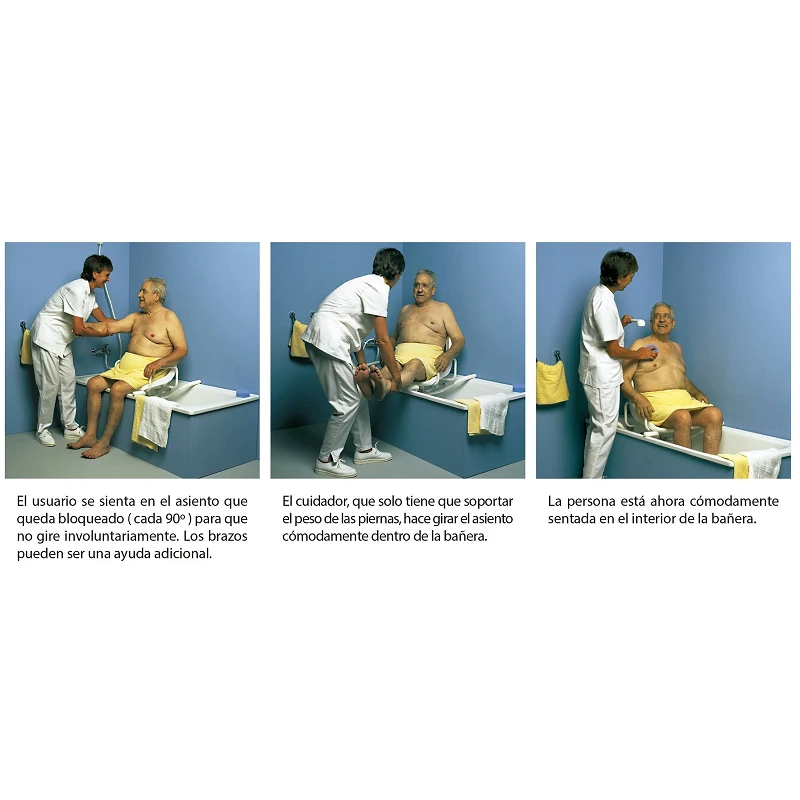 El usuario se sienta en el asiento que queda bloqueado ( cada 90º ) para que no gire involuntariamente. Los brazos pueden ser una ayuda adicional.

El cuidador, que solo tiene que soportar el peso de las piernas, hace girar el asiento cómodamente dentro de la bañera.

La persona está ahora cómodamente sentada en el interior de la bañera.