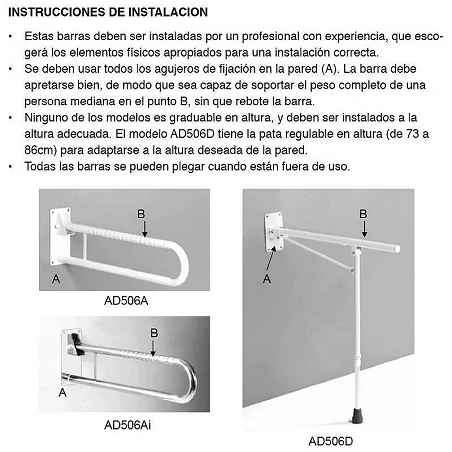 INSTRUCCIONES DE INSTALACION

• Estas barras deben ser instaladas por un profesional con experiencia, que escogerá los elementos físicos apropiados para una instalación correcta.
• Se deben usar todos los agujeros de fijación en la pared (A). La barra debe apretarse bien, de modo que sea capaz de soportar el peso completo de una persona mediana en el punto B, sin que rebote la barra.
• Ninguno de los modelos es graduable en altura, y deben ser instalados a la altura adecuada. El modelo AD506D tiene la pata regulable en altura (de 73 a 86cm) para adaptarse a la altura deseada de la pared.
• Todas las barras se pueden plegar cuando están fuera de uso.

B
A
AD506A

B
A
AD506Ai

B
A
AD506D