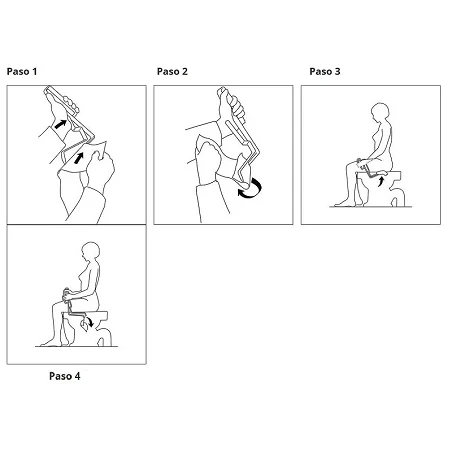 Paso 1

Paso 2

Paso 3

Paso 4